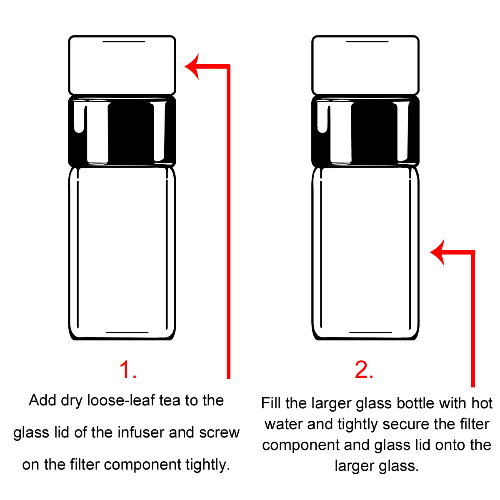 1.

Add dry loose-leaf tea to the glass lid of the infuser and screw on the filter component tightly.

2.

Fill the larger glass bottle with hot water and tightly secure the filter component and glass lid onto the larger glass.